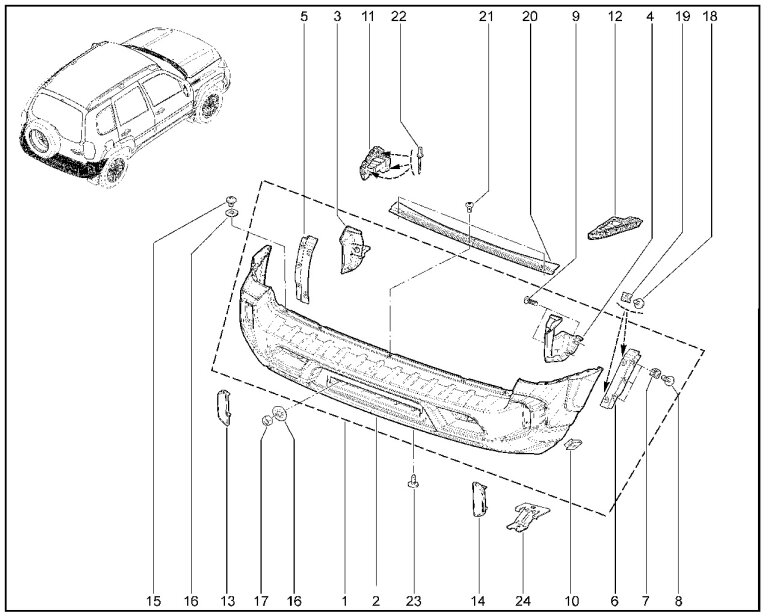 5 3 11 22 21 20 9 12 4 19 18

15 16 13 17 16 1 2 23 14 24 10 6 7 8