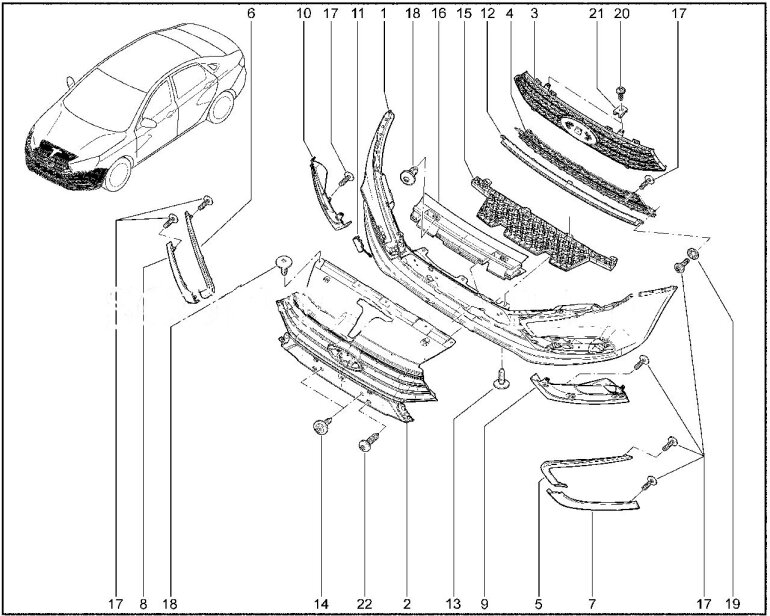 6
10 17 11 1 18 16 15 12 4 3 21 20 17

17 8 18 14 22 2 13 9 5 7 17 19