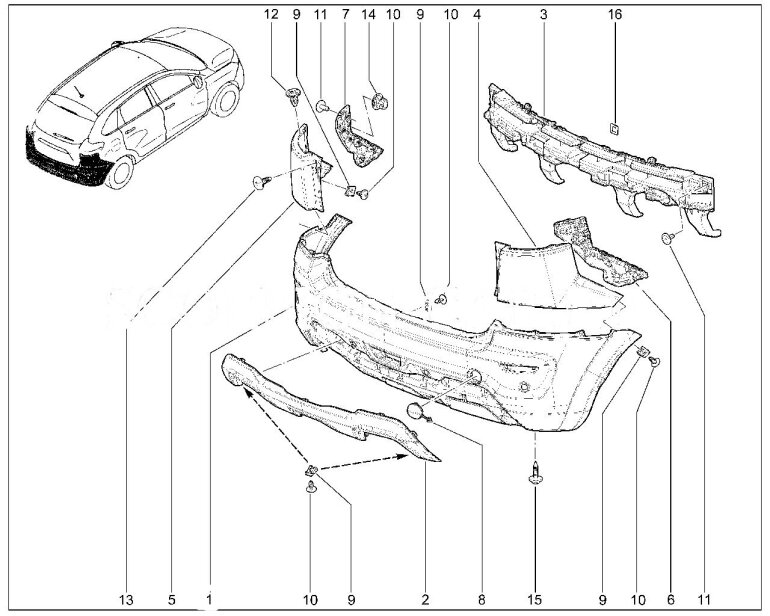 12 9 11 7 14 10 9 10 4 3 16

13 5 1 10 9 2 8 15 9 10 6 11