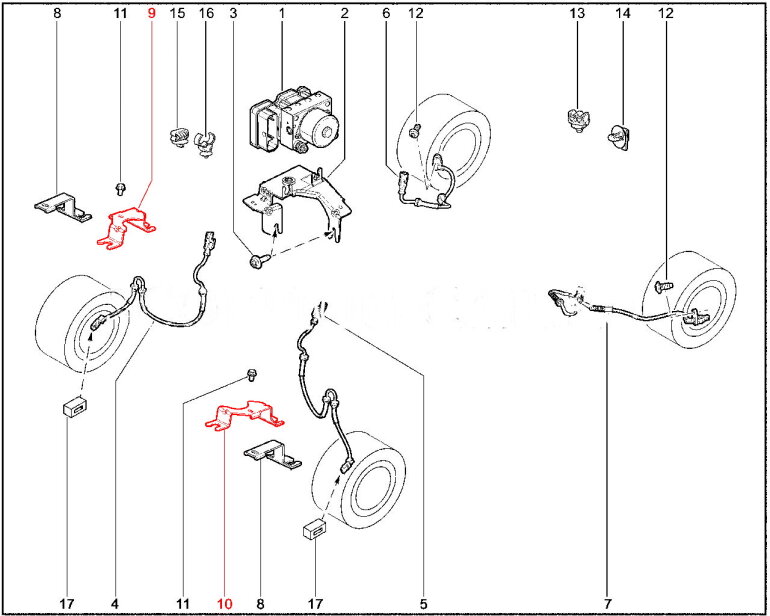 8 11 9 15 16 3 1 2 6 12 13 14 12

17 4 11 10 8 17 5 7