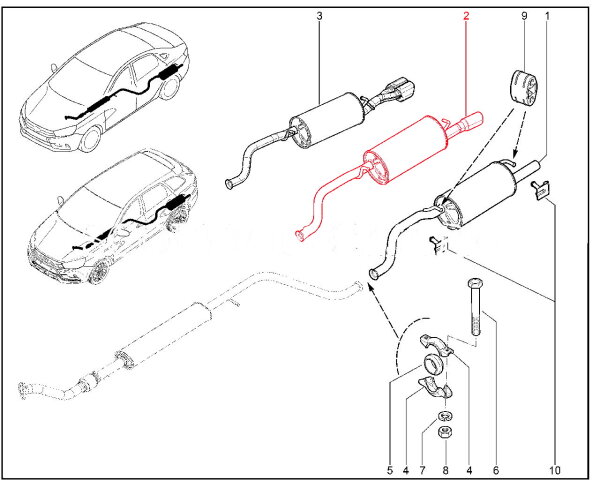 3
2
9
1
5
4
7
8
4
6
10