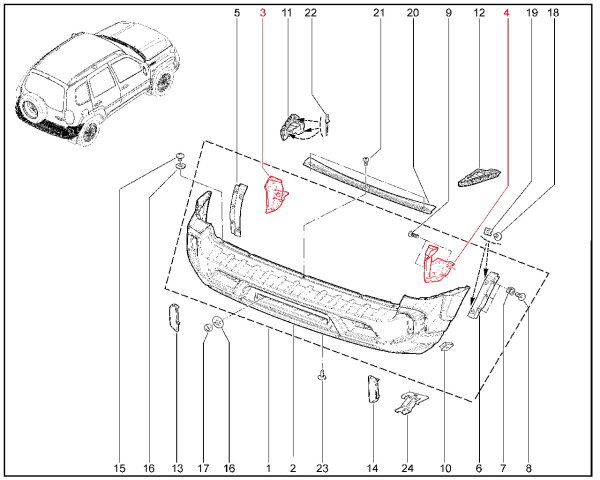 5 3 11 22 21 20 9 12 4 19 18

15 16 13 17 16 1 2 23 14 24 10 6 7 8