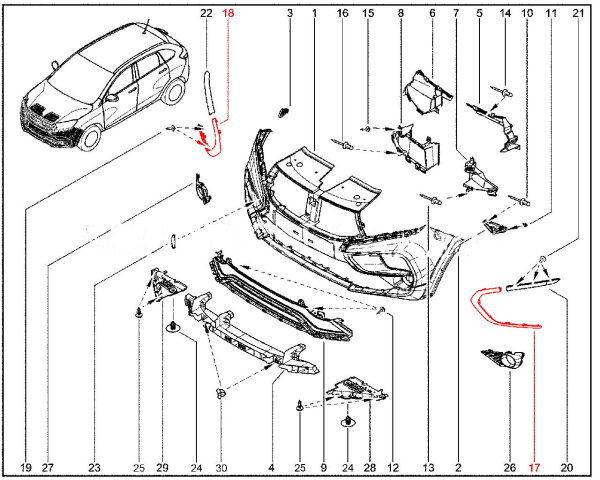 22 18 3 1 16 15 8 6 7 5 14 10 11 21

19 27 23 25 29 24 30 4 25 9 24 28 12 13 2 26 17 20