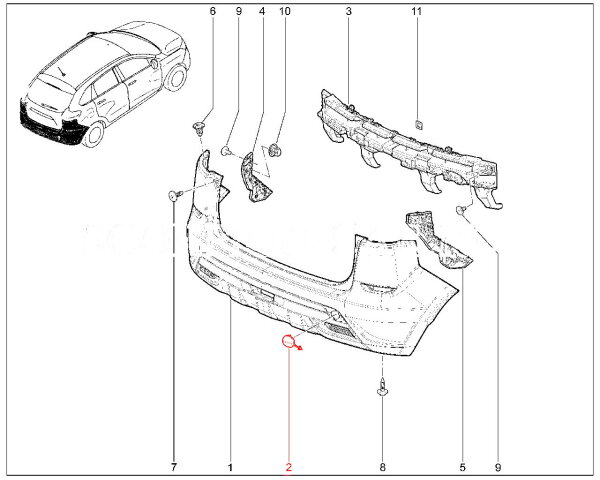 6 9 4 10 3 11

7 1 2 8 5 9