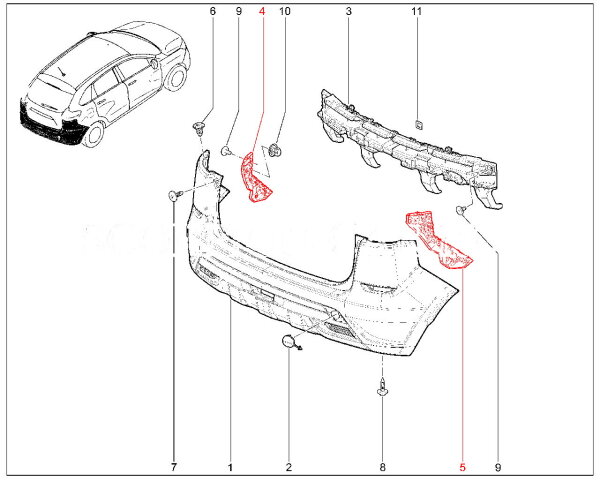 6 9 4 10 3 11

7 1 2 8 5 9