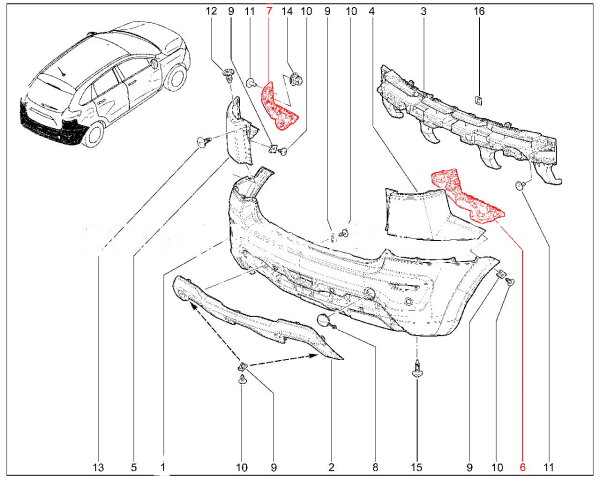 12 9 11 7 14 10 9 10 4 3 16

13 5 1 10 9 2 8 15 9 10 6 11