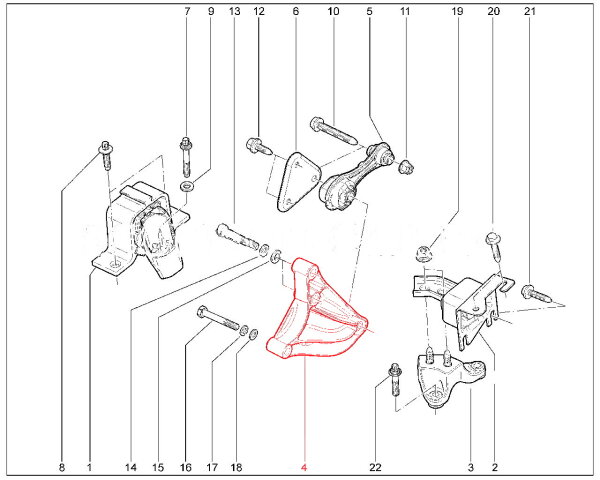 7 9 13 12 6 10 5 11 19 20 21

8 1 14 15 16 17 18 4 22 3 2