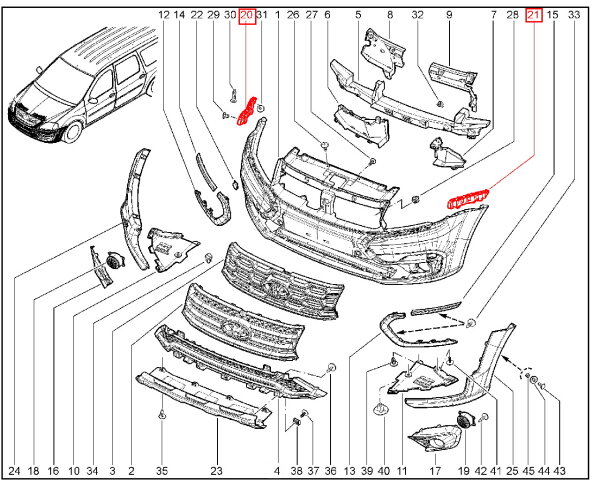 12 14 22 29 30 20 31 1 26 27 6 5 8 32 9 7 28 21 15 33

24 18 16 10 34 3 2 35 23 4 38 37 36 13 39 40 11 17 19 42 41 25 45 44 43