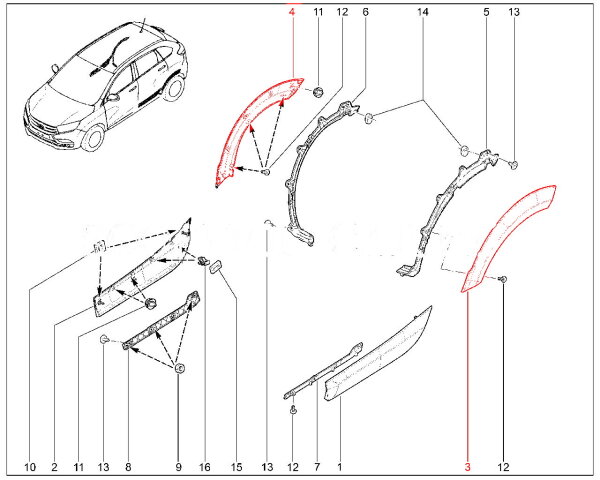 4 11 12 6 14 5 13

10 2 11 13 8 9 16 15 13 12 7 1 3 12