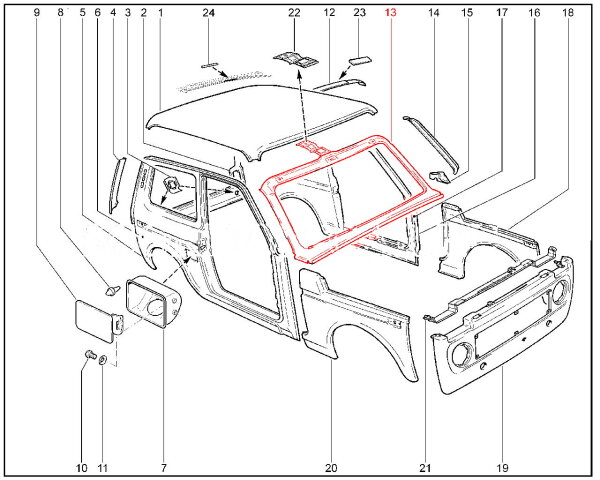 9 8 5 6 4 3 2 1 24 22 12 23 13 14 15 17 16 18

10 11 7 20 21 19