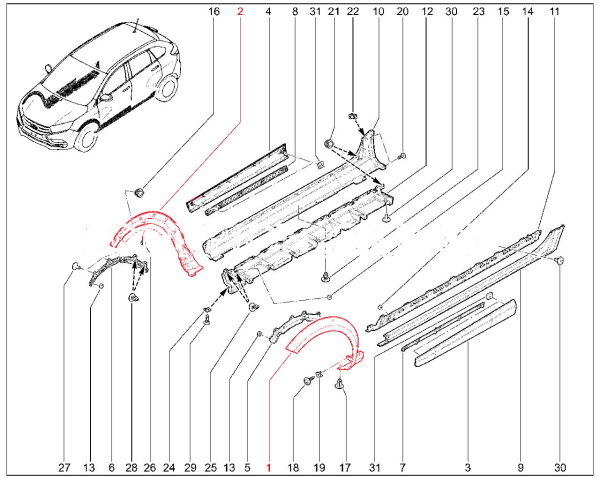 16 2 4 8 31 21 22 10 20 12 30 23 15 14 11

27 13 6 28 26 24 29 25 13 5 1 18 19 17 31 7 3 9 30