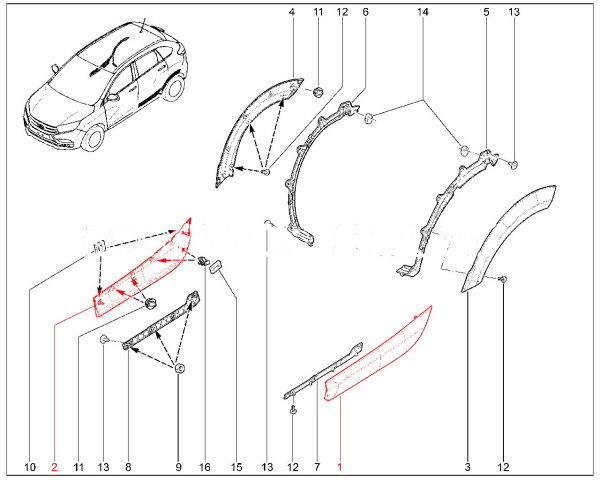 4 11 12 6 14 5 13

10 2 11 13 8 9 16 15 13 12 7 1 3 12