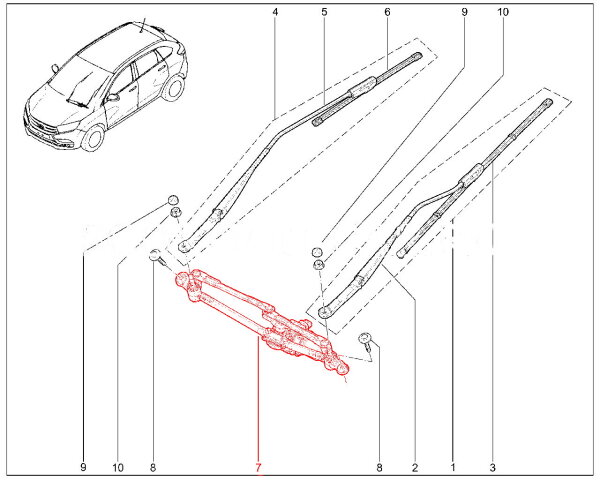 4
5
6
9
10
9
10
8
7
8
2
1
3