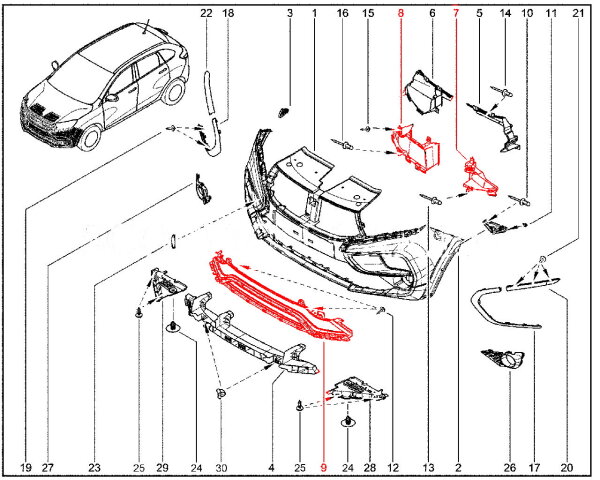 22 18 3 1 16 15 8 6 7 5 14 10 11 21

19 27 23 25 29 24 30 4 25 9 24 28 12 13 2 26 17 20