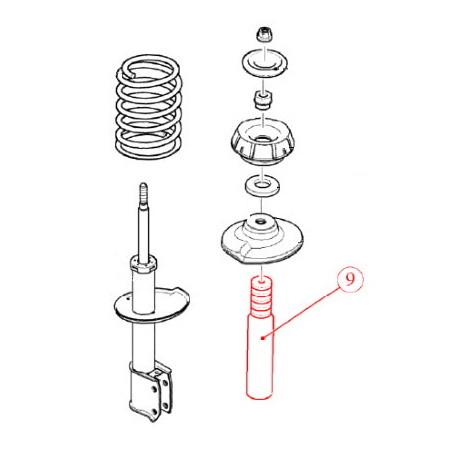 9