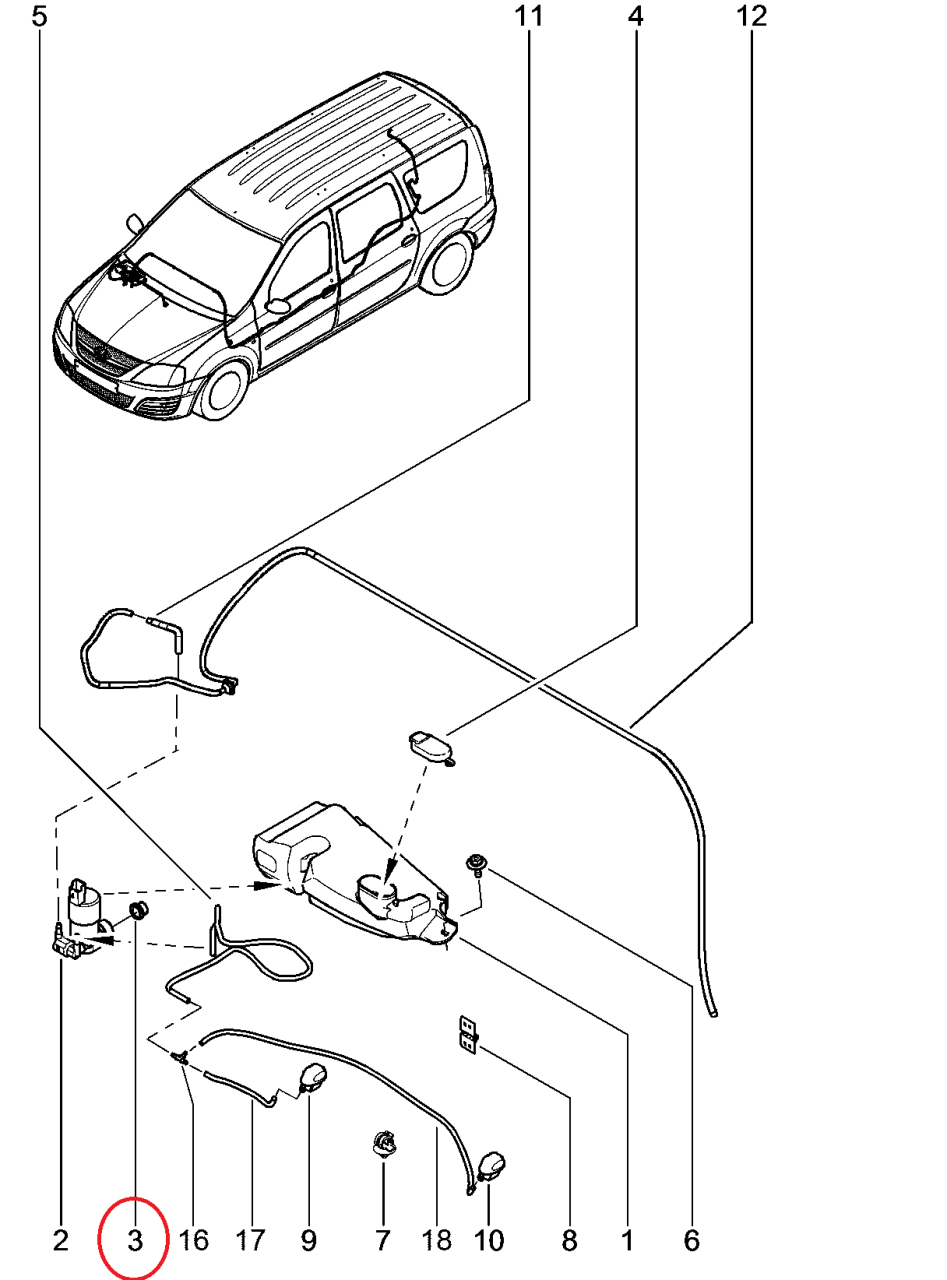 5
11
4
12
2
3
16
17
9
7
18
10
8
1
6