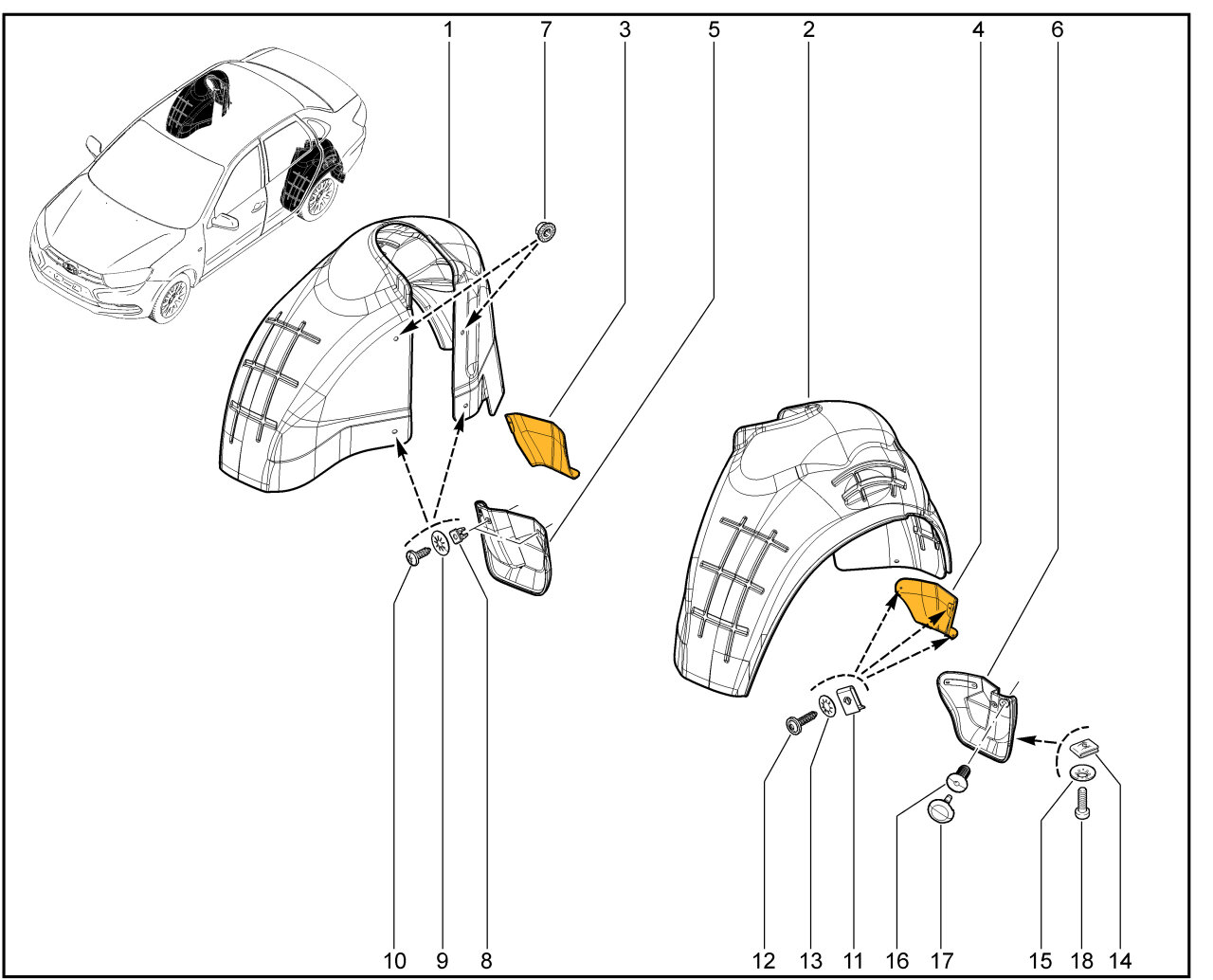 1 7 3 5 2 4 6

10 9 8 12 13 11 16 17 15 18 14