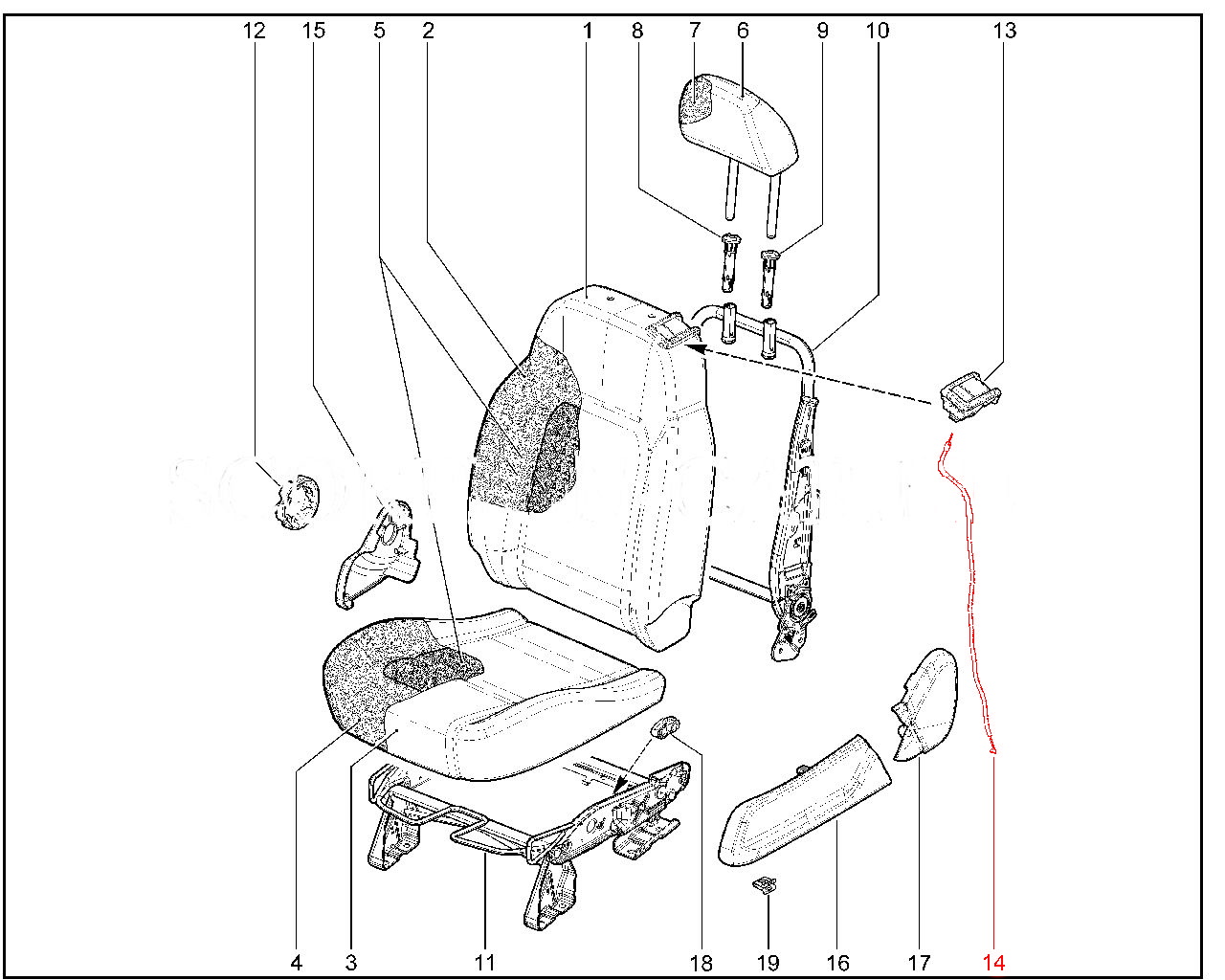 12 15 5 2 1 8 7 6 9 10 13

4 3 11 18 19 16 17 14