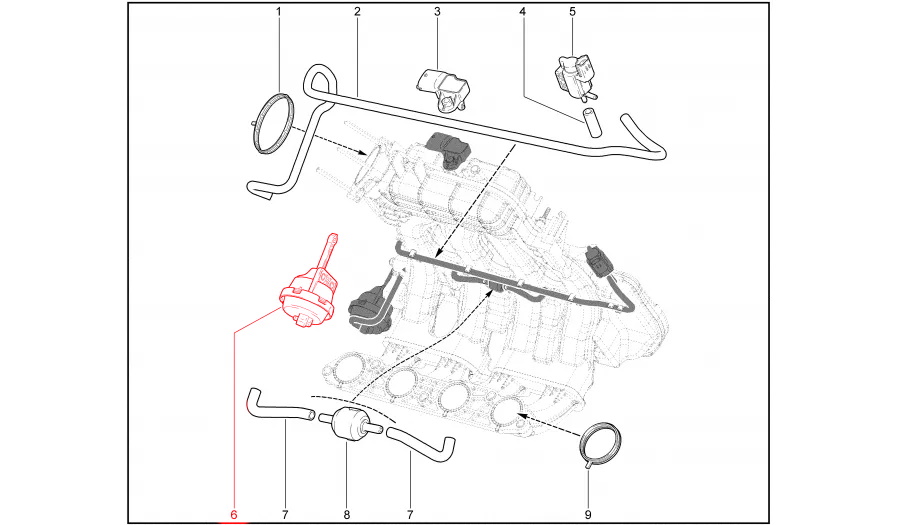 1
2
3
4
5
6
7
8
7
9