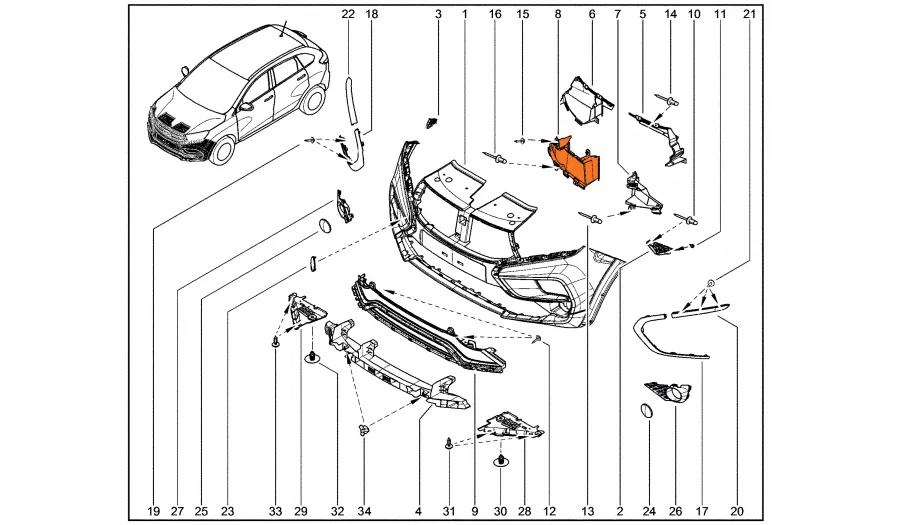 22 18 3 1 16 15 8 6 7 5 14 10 11 21

19 27 25 23 33 29 32 34 4 31 9 30 28 12 13 2 24 26 17 20