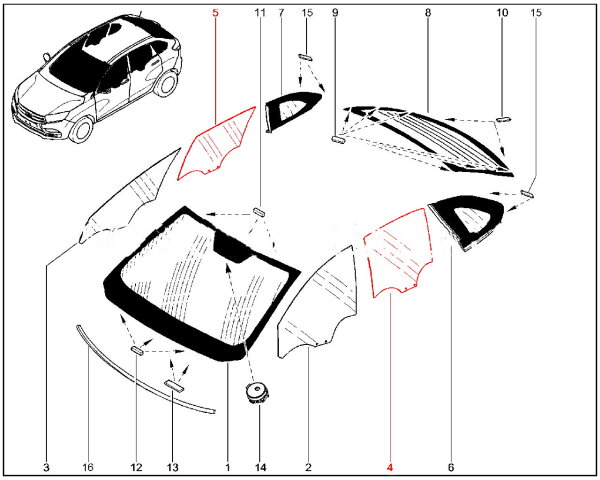 5
11
7
15
9
8
10
15
3
16
12
13
1
14
2
4
6