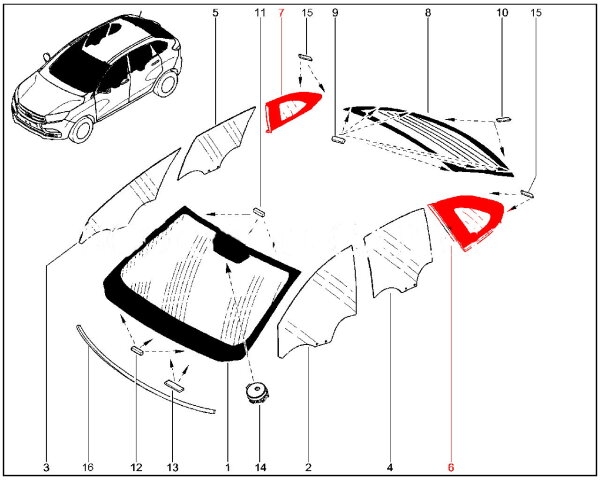 5
11
7
15
9
8
10
15
3
16
12
13
1
14
2
4
6