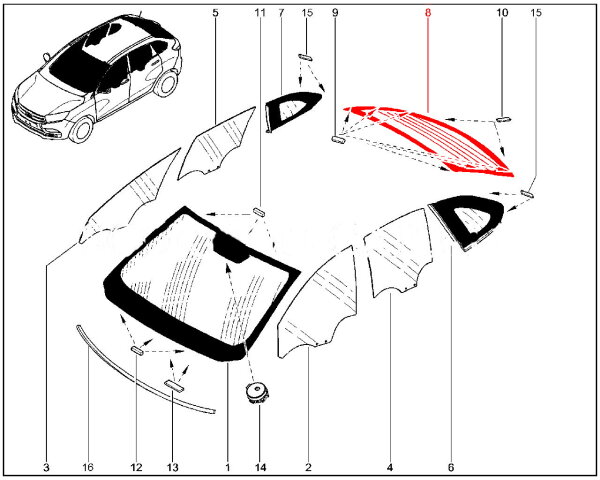 5
11
7
15
9
8
10
15
3
16
12
13
1
14
2
4
6