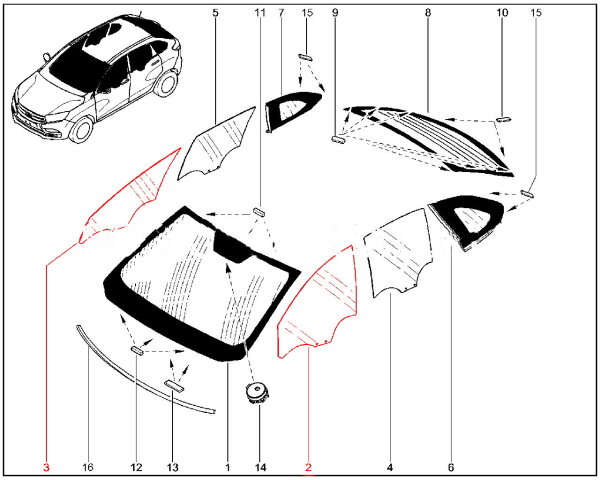 5
11
7
15
9
8
10
15
3
16
12
13
1
14
2
4
6