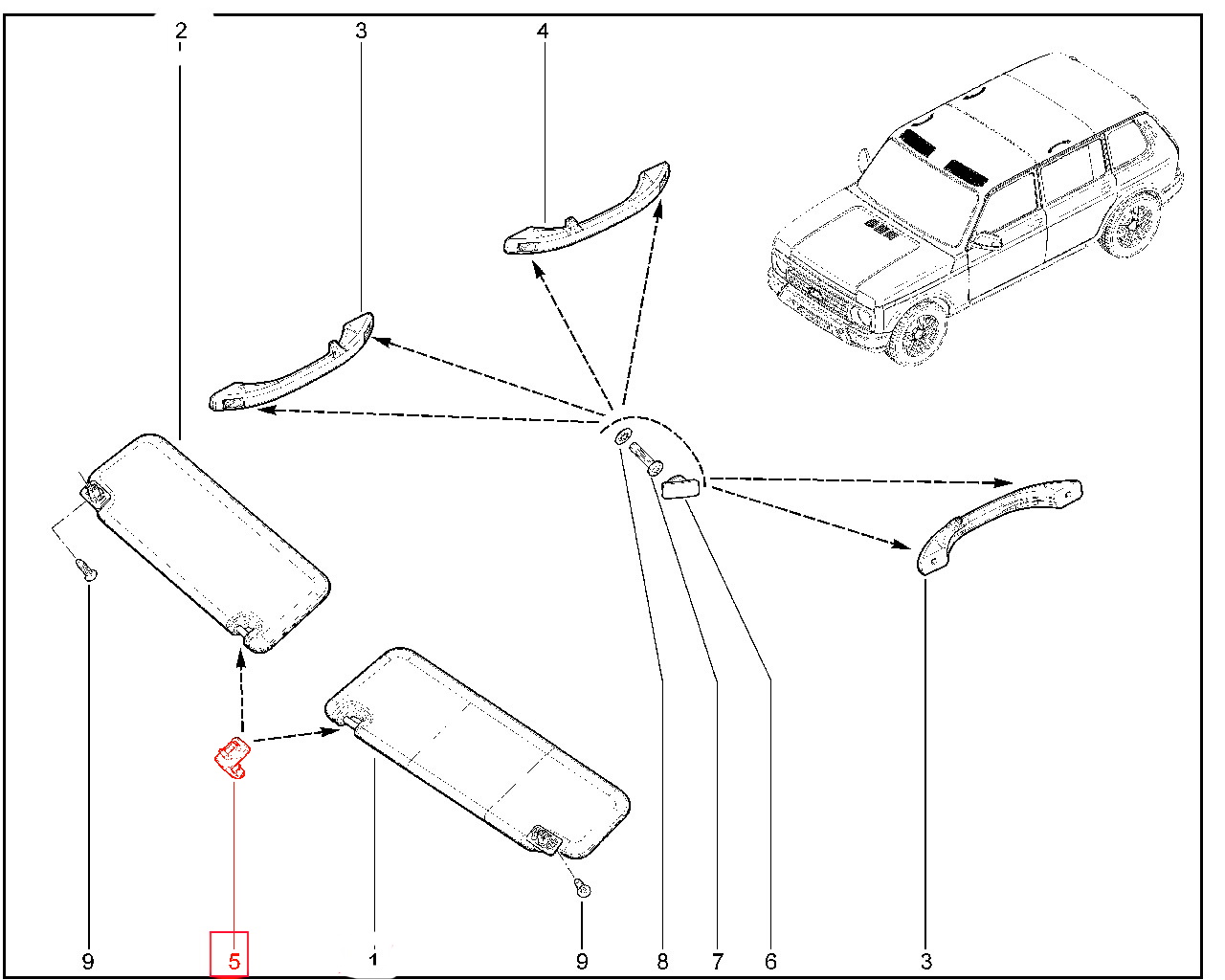 2
3
4
9
5
1
9
8
7
6
3