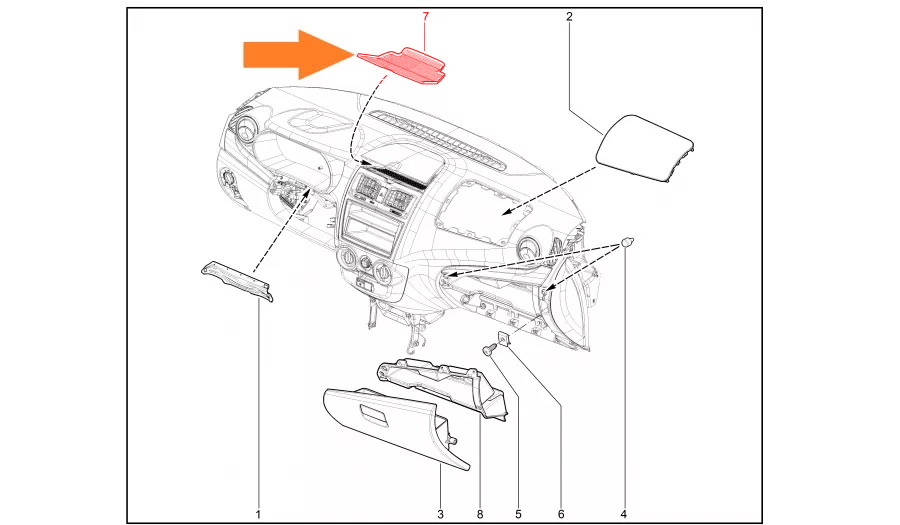 7
2
1
3
8
5
6
4