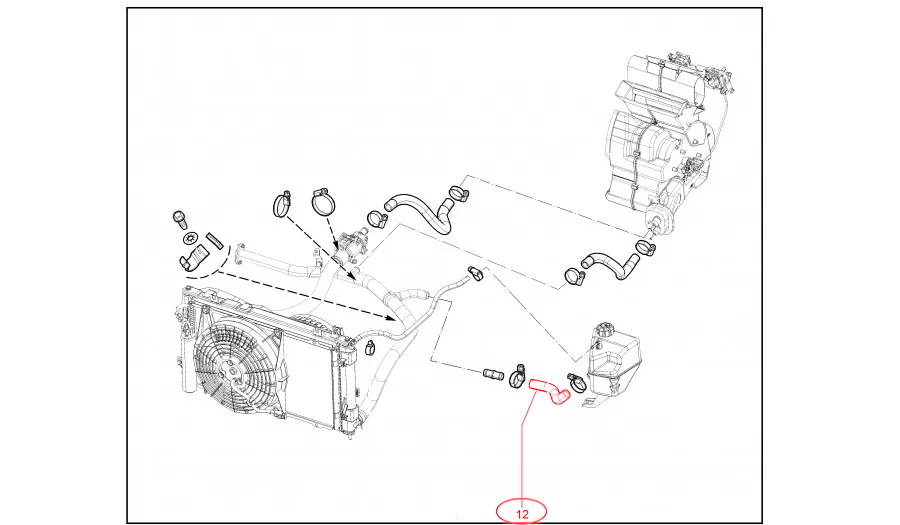 12