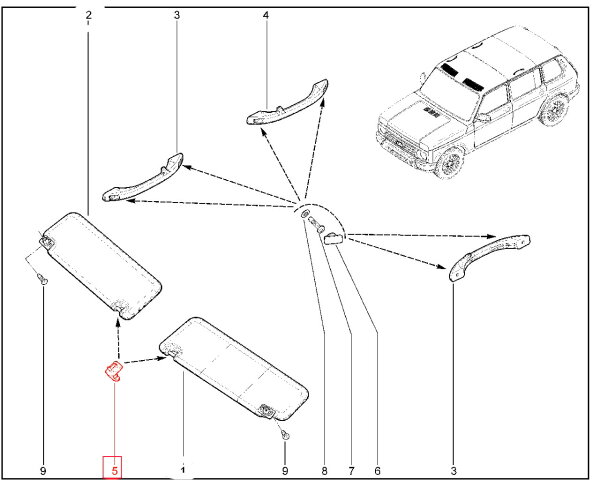 2
3
4
9
5
1
9
8
7
6
3