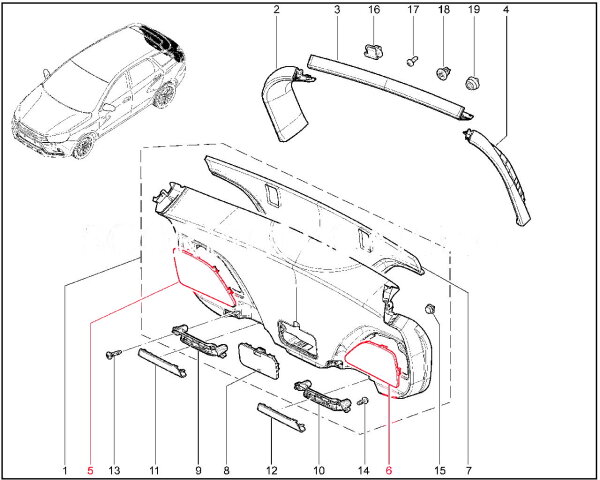 2 3 16 17 18 19 4

1 5 13 11 9 8 12 10 14 6 15 7