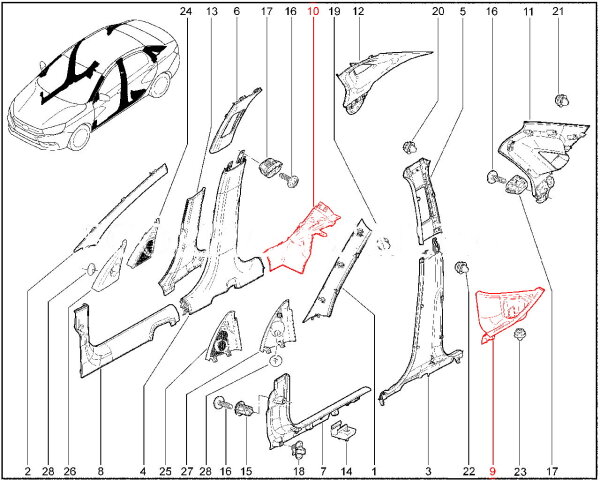 24 13 6 17 16 10 19 12 20 5 16 11 21

2 28 26 8 4 25 27 28 16 15 18 7 14 1 3 22 9 23 17