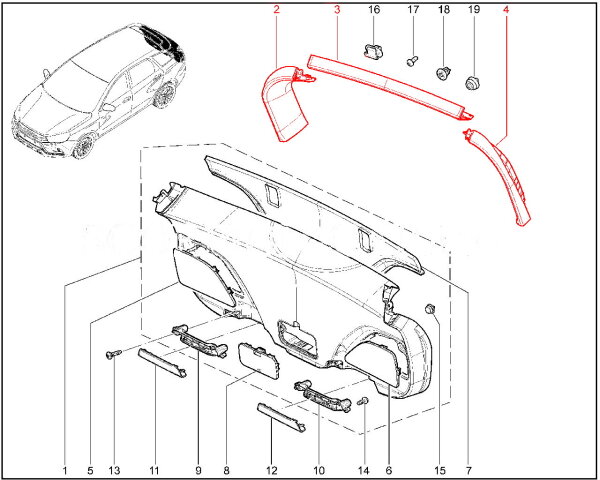 2 3 16 17 18 19 4

1 5 13 11 9 8 12 10 14 6 15 7