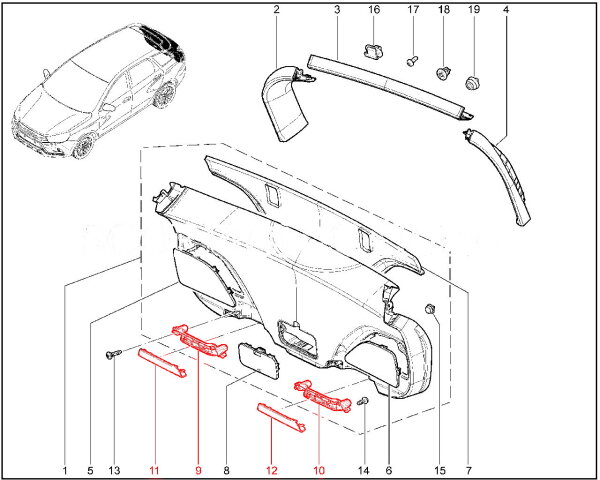 2 3 16 17 18 19 4

1 5 13 11 9 8 12 10 14 6 15 7