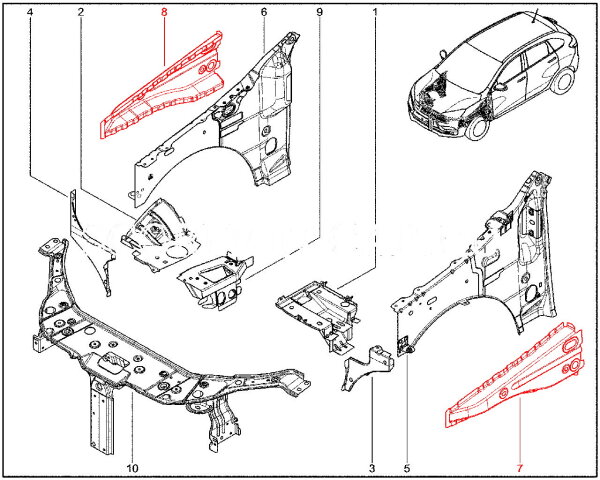 4
2
8
6
9
1
10
3
5
7