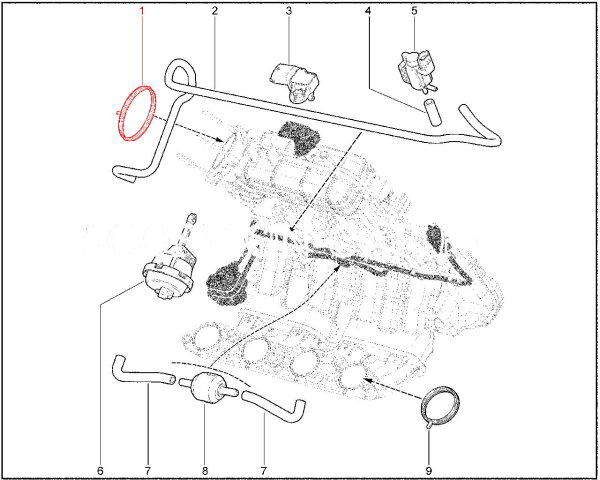 1
2
3
4
5
6
7
8
7
9