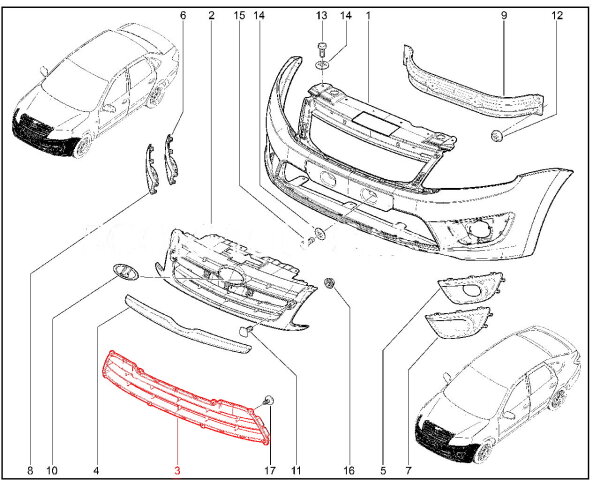 6 2 15 14 13 14 1 9 12

8 10 4 3 17 11 16 5 7