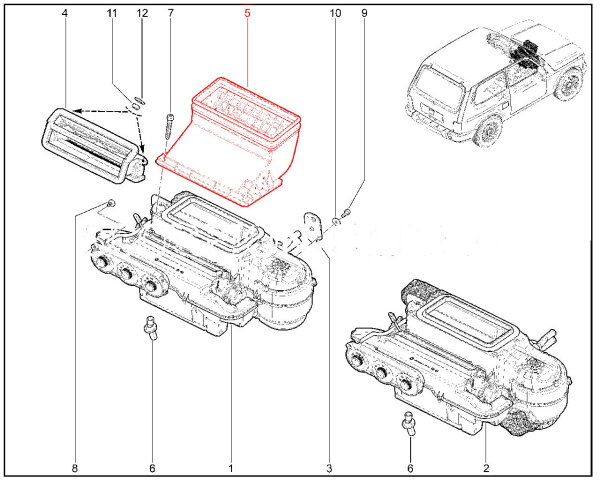 4 11 12 7 5 10 9

8 6 1 3 6 2