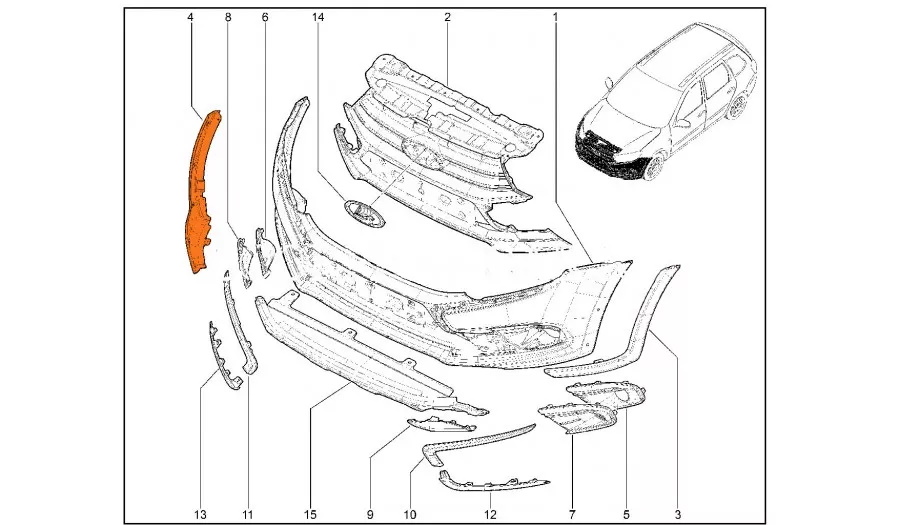 4
8
6
14
2
1
13
11
15
9
10
12
7
5
3