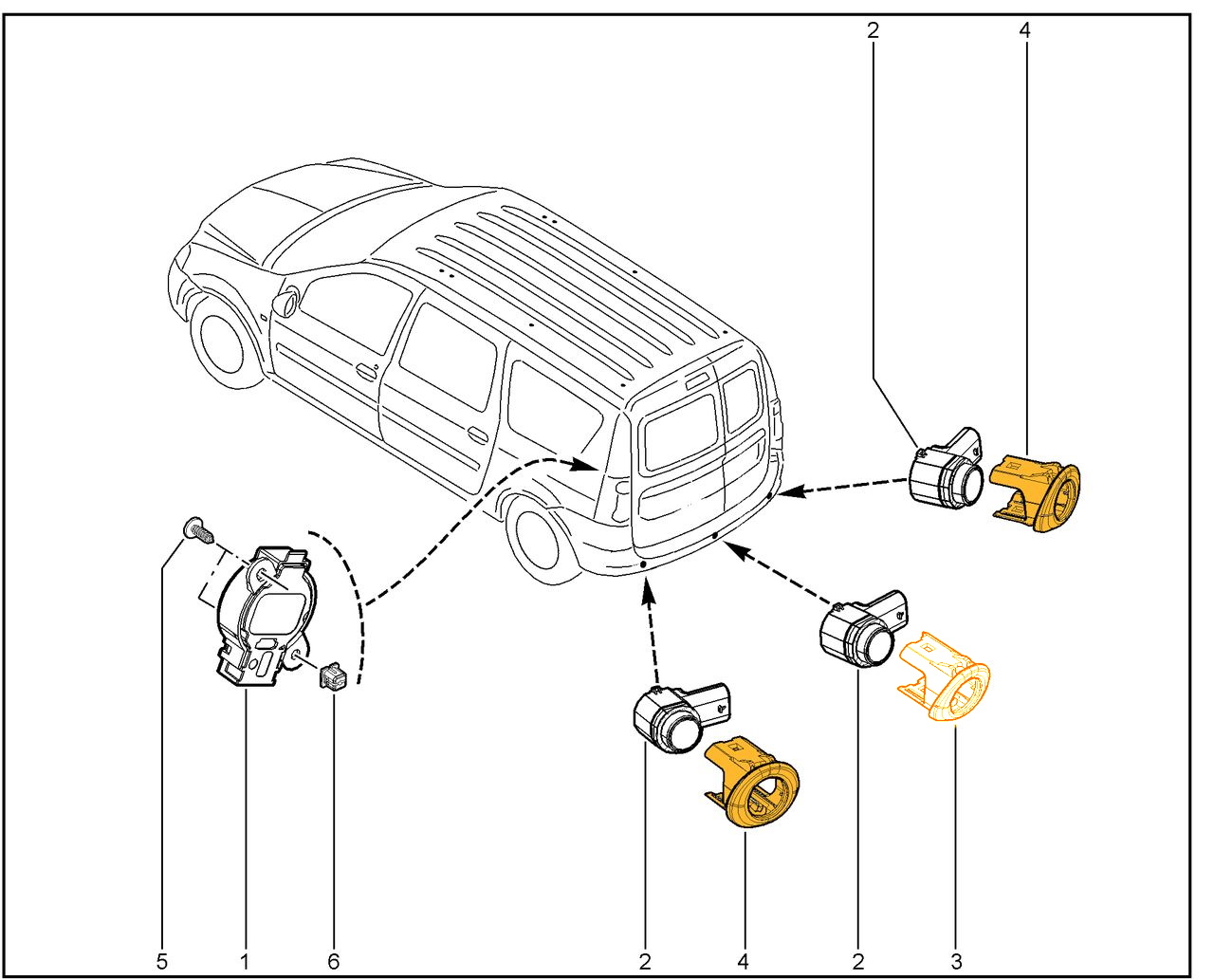 2
4
5
1
6
2
4
2
3