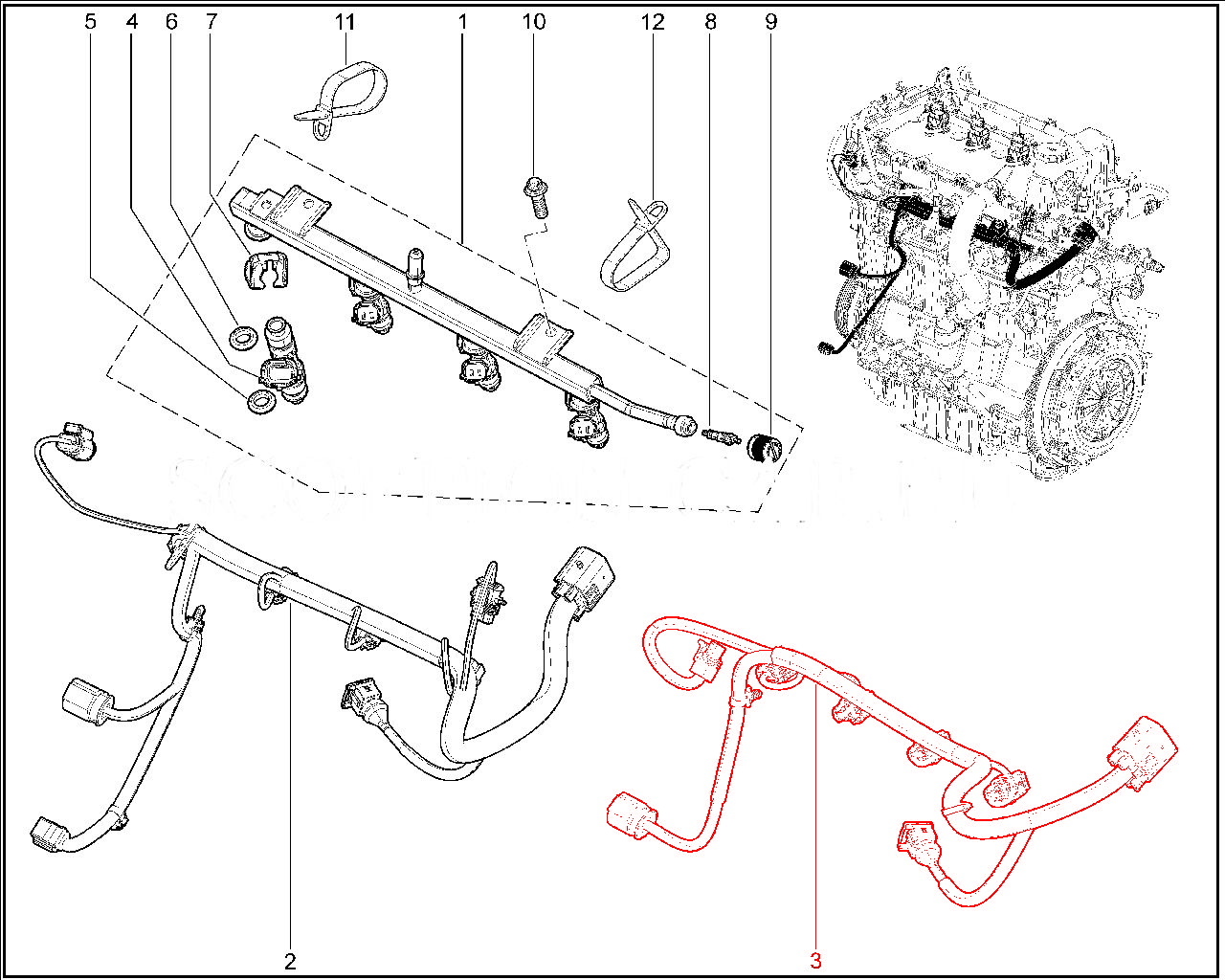 5
4
6
7
11
1
10
12
8
9
2
3