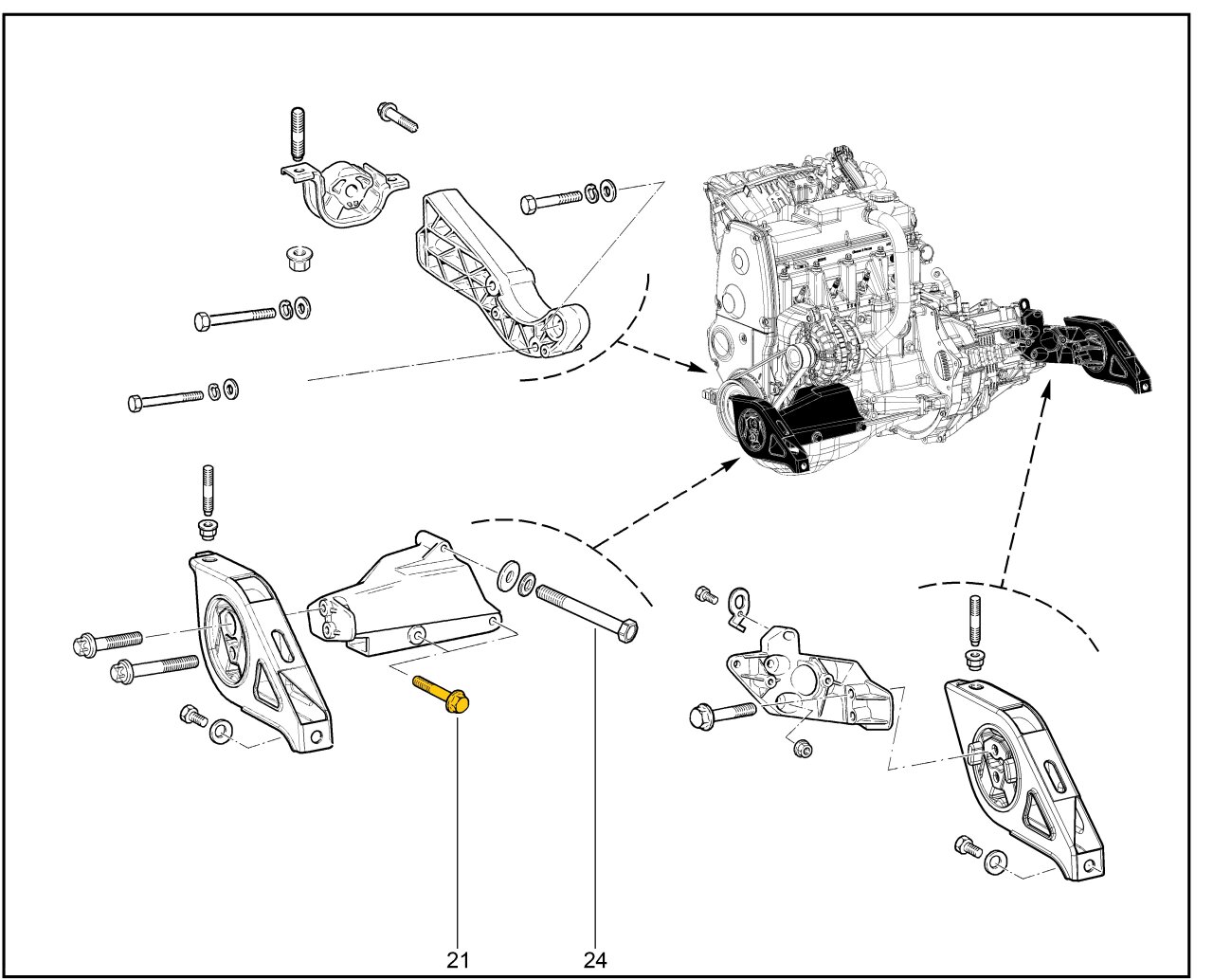 21
24