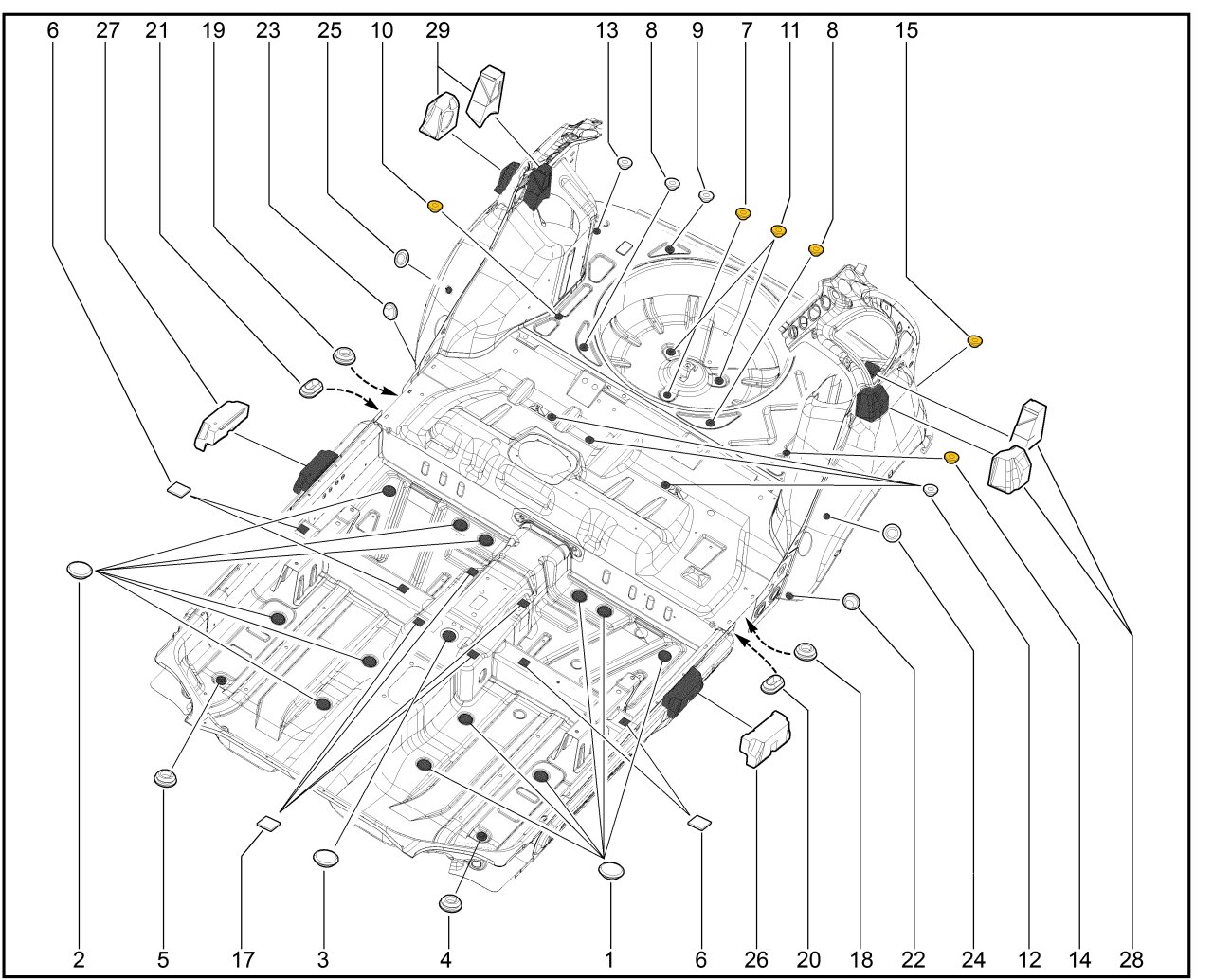 6 27 21 19 23 25 10 29 13 8 9 7 11 8 15

2 5 17 3 4 1 6 26 20 18 22 24 12 14 28