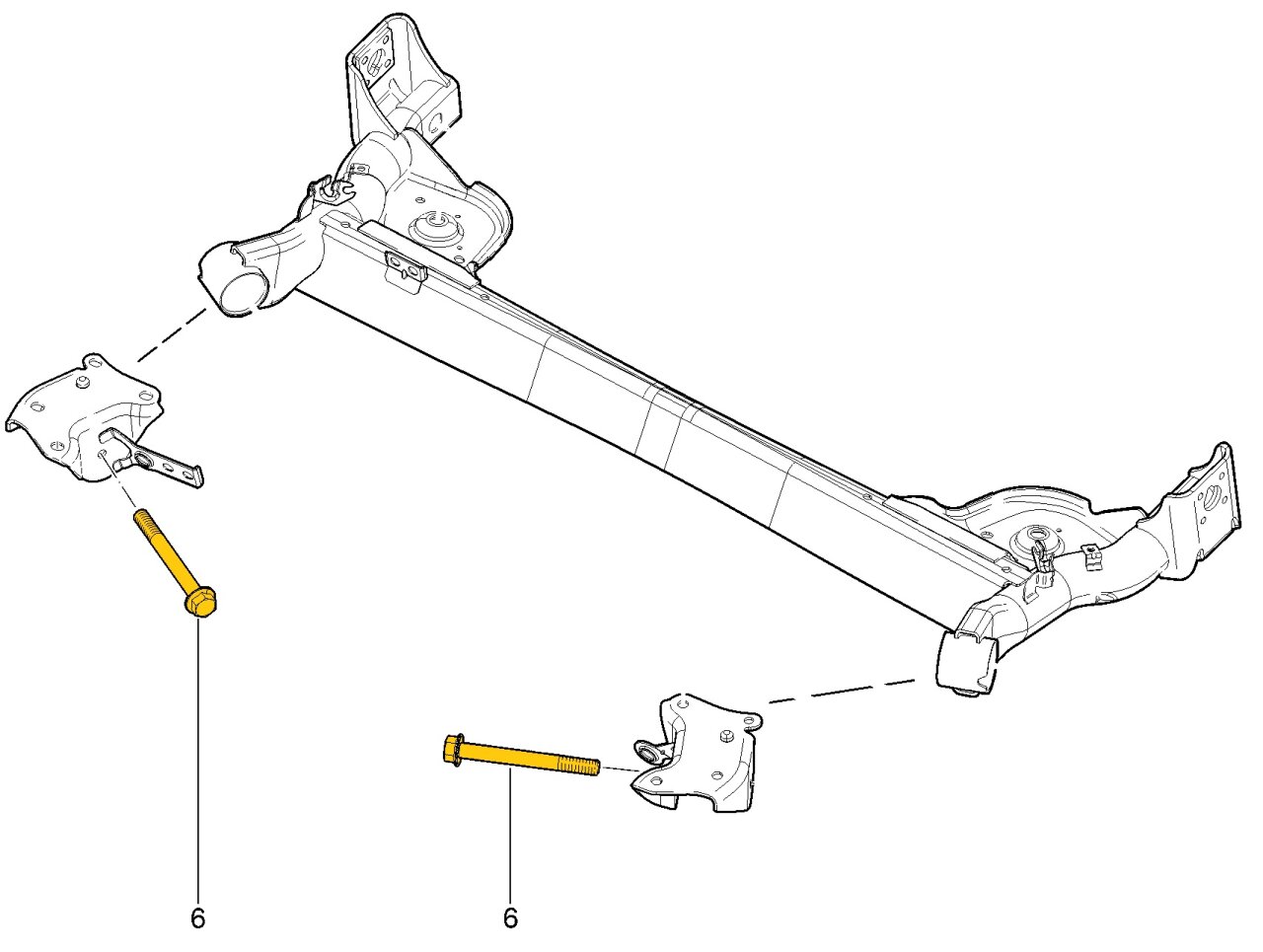 6

6