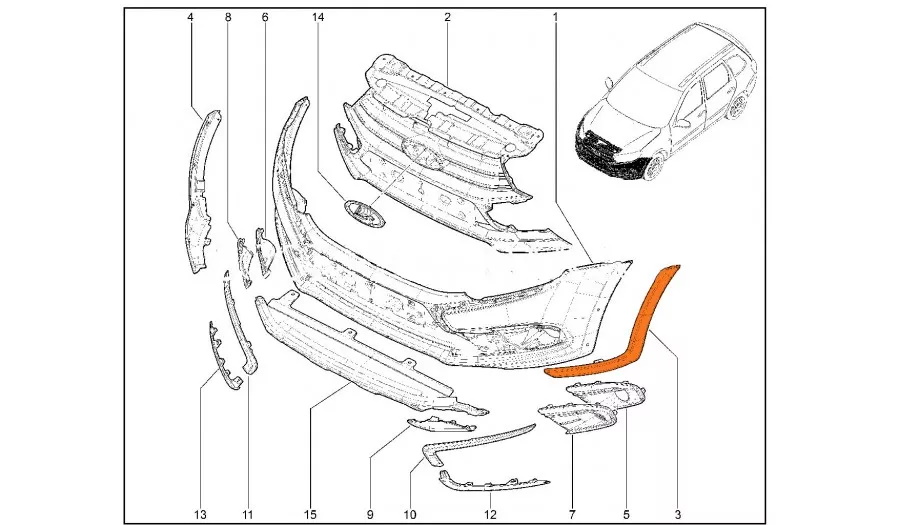 4 8 6 14 2 1

13 11 15 9 10 12 7 5 3