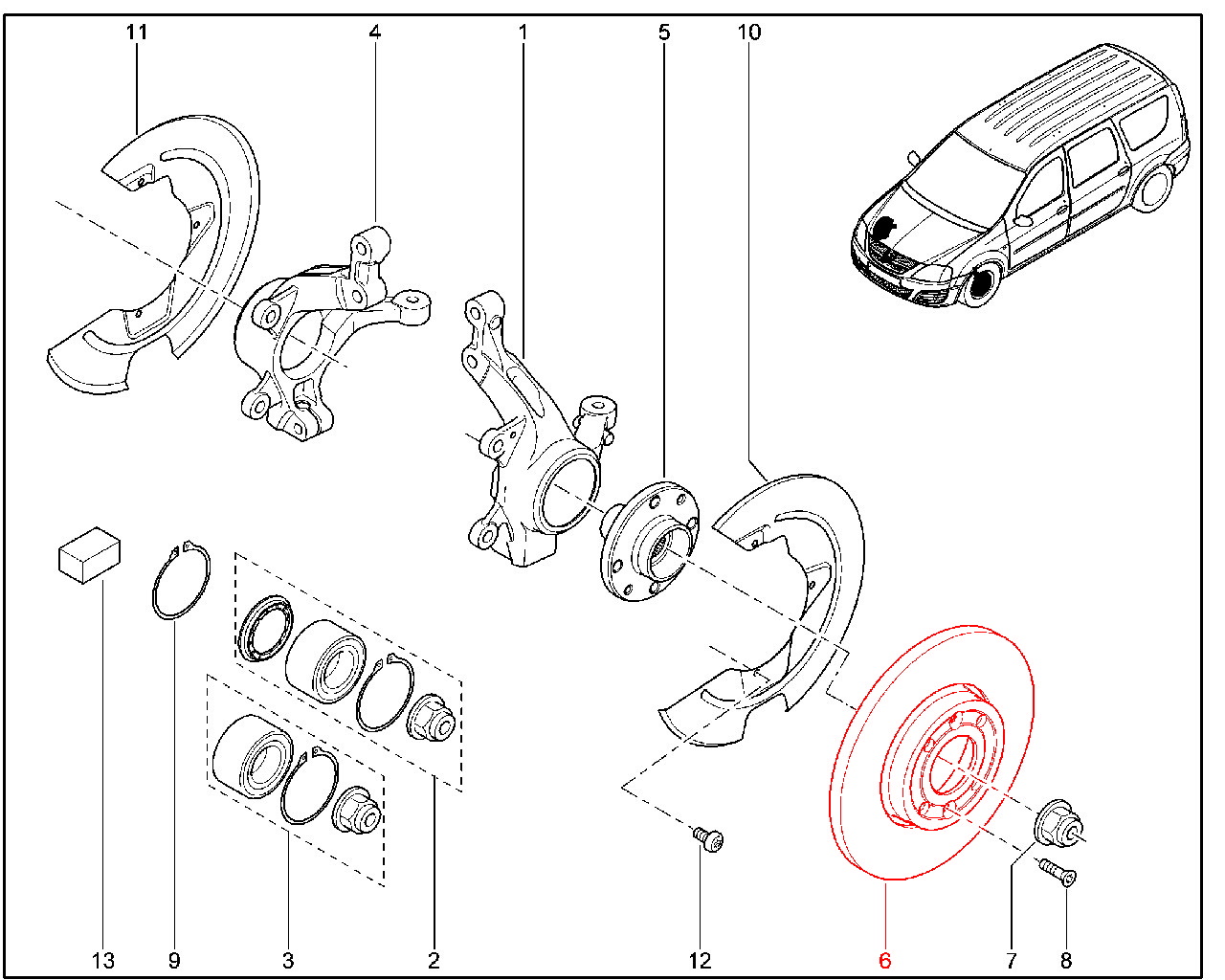 11 4 1 5 10

13 9 3 2 12 6 7 8