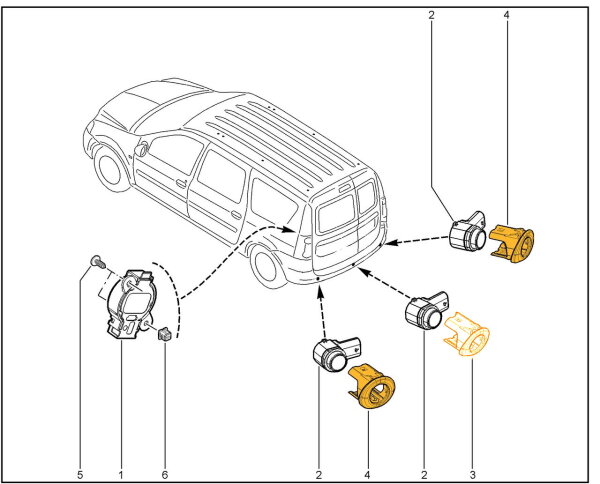 2
4
5
1
6
2
4
2
3