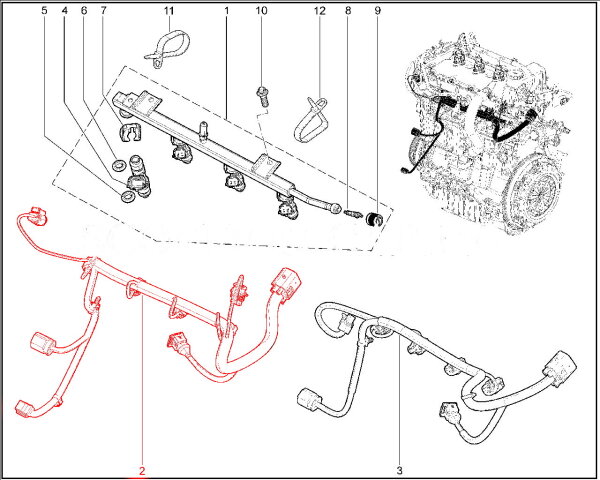 5
4
6
7
11
1
10
12
8
9
2
3